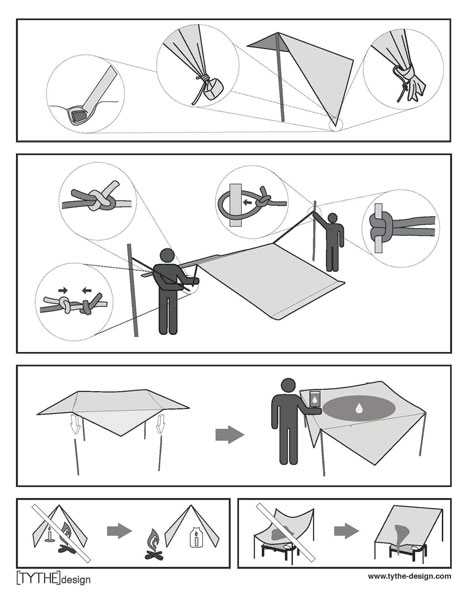 [TYTHE]design

www.tythe-design.com